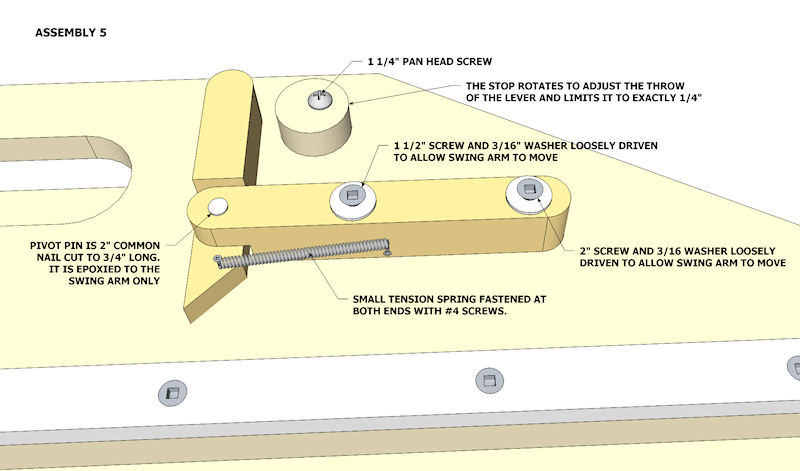 ASSEMBLY 5

1 1/4" PAN HEAD SCREW

THE STOP ROTATES TO ADJUST THE THROW OF THE LEVER AND LIMITS IT TO EXACTLY 1/4"

1 1/2" SCREW AND 3/16" WASHER LOOSELY DRIVEN TO ALLOW SWING ARM TO MOVE

PIVOT PIN IS 2" COMMON NAIL CUT TO 3/4" LONG. IT IS EPOXIED TO THE SWING ARM ONLY

2" SCREW AND 3/16 WASHER LOOSELY DRIVEN TO ALLOW SWING ARM TO MOVE

SMALL TENSION SPRING FASTENED AT BOTH ENDS WITH #4 SCREWS.